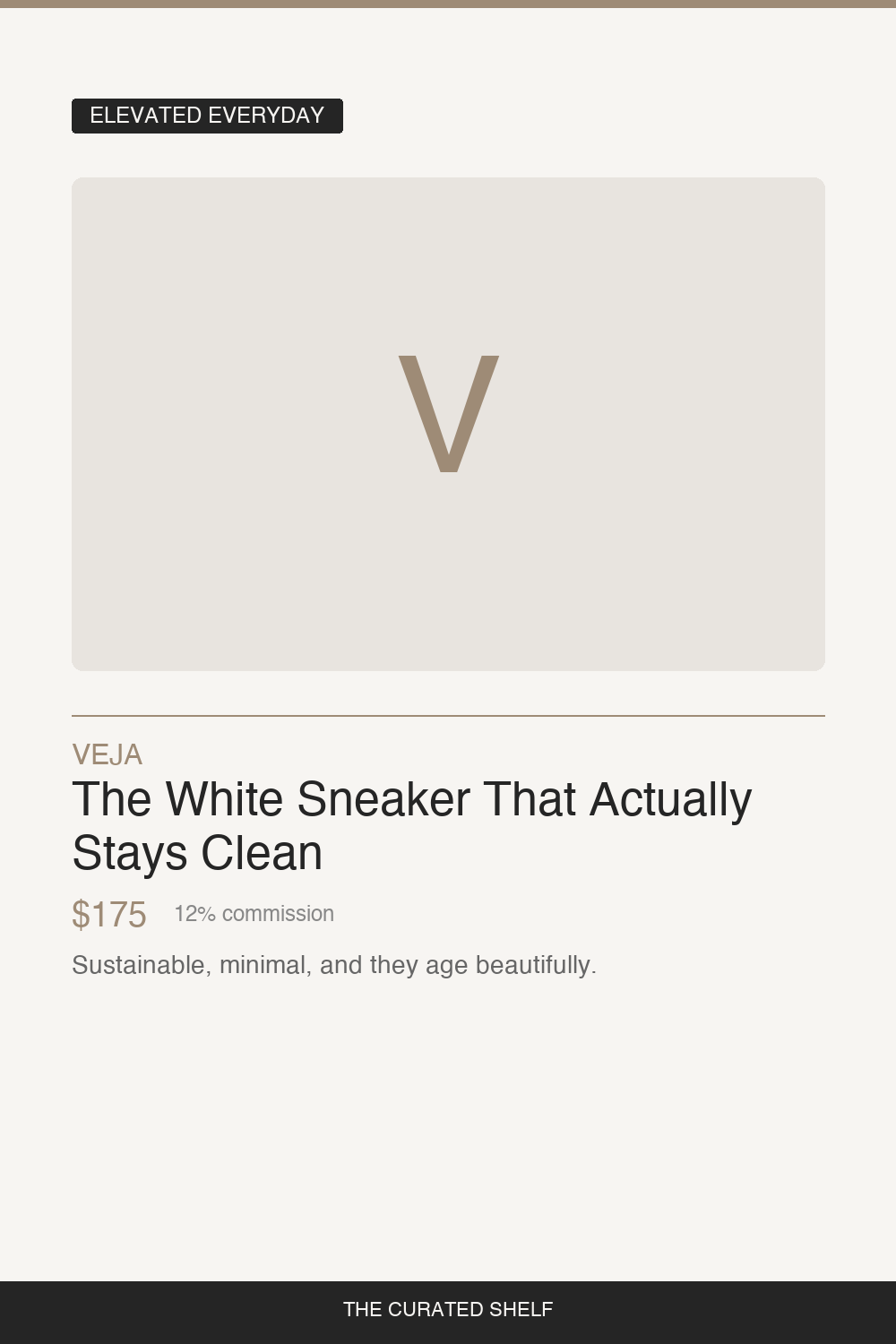 ELEVATED EVERYDAY

V

VEJA

The White Sneaker That Actually Stays Clean

$175 12% commission

Sustainable, minimal, and they age beautifully.

THE CURATED SHELF