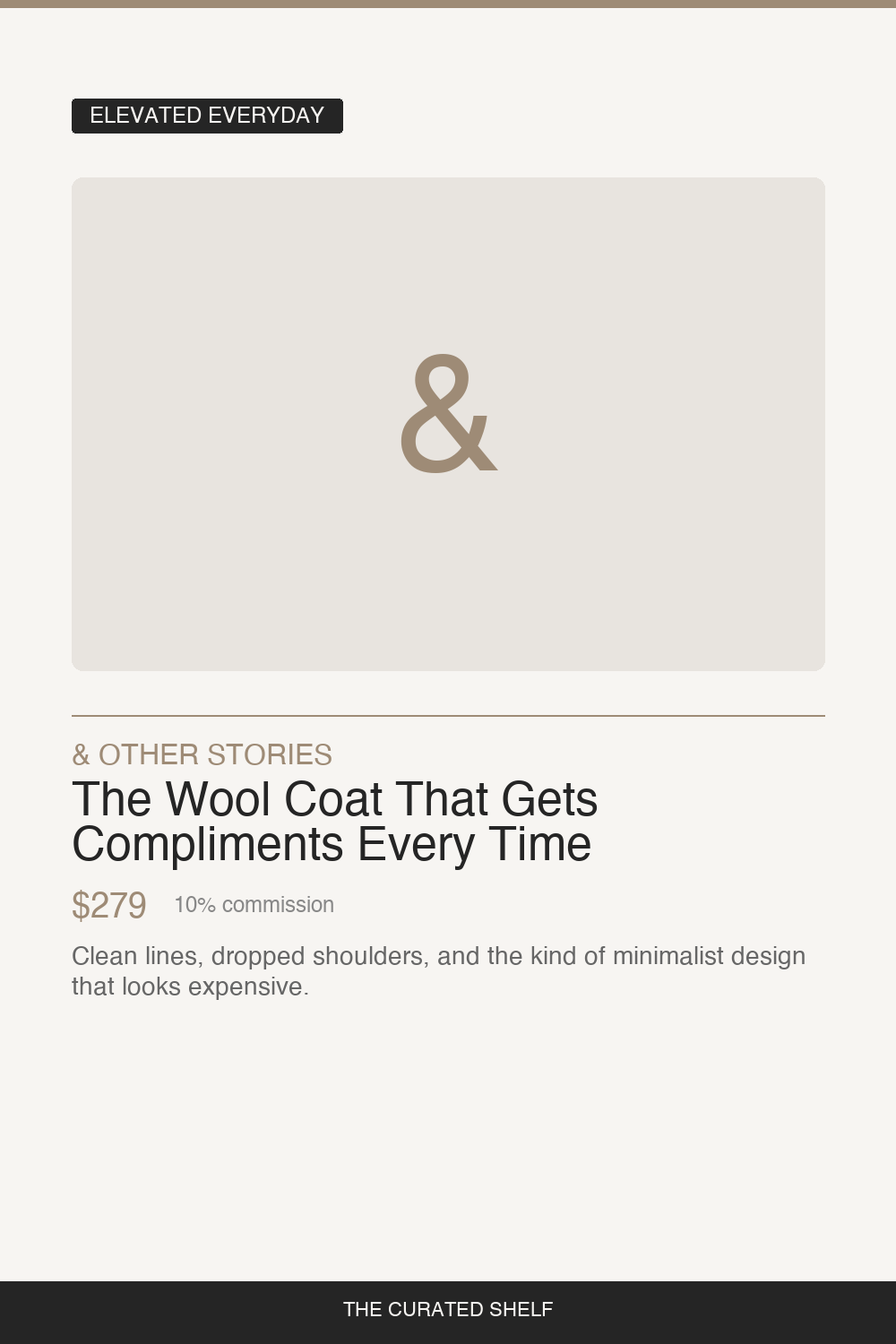 ELEVATED EVERYDAY

&

& OTHER STORIES

The Wool Coat That Gets Compliments Every Time

$279 10% commission

Clean lines, dropped shoulders, and the kind of minimalist design that looks expensive.

THE CURATED SHELF