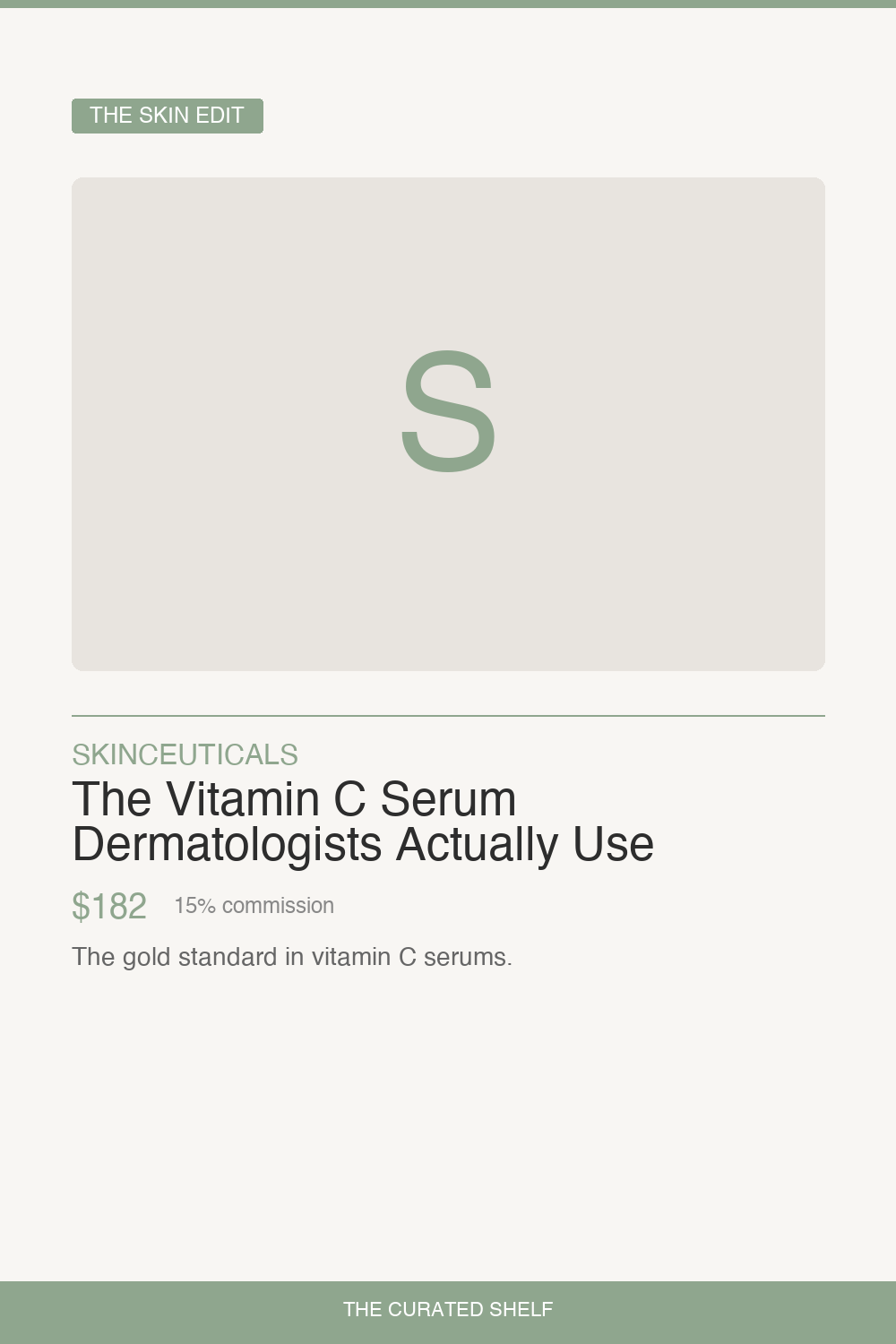 THE SKIN EDIT

S

SKINCEUTICALS

The Vitamin C Serum Dermatologists Actually Use

$182 15% commission

The gold standard in vitamin C serums.

THE CURATED SHELF