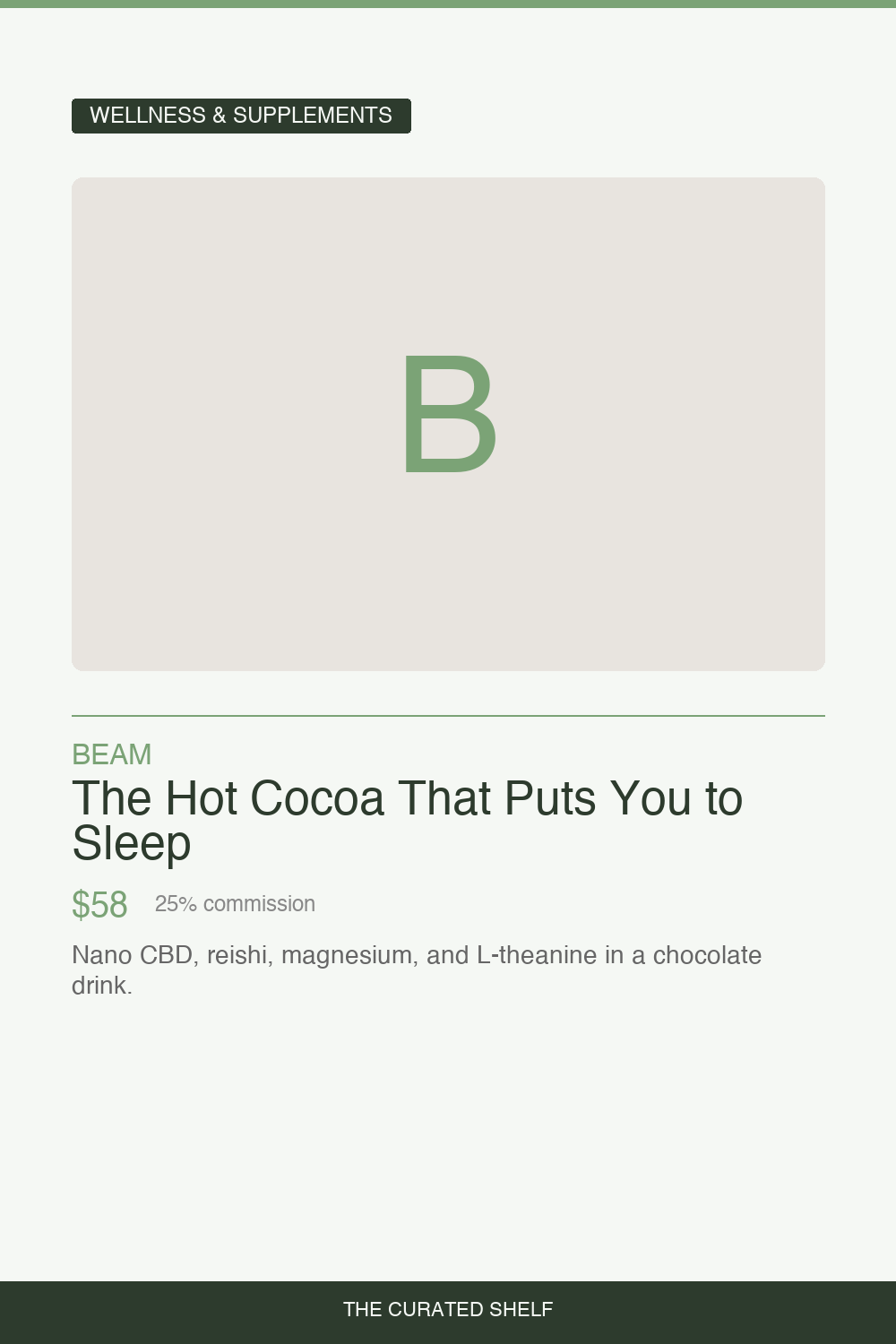 WELLNESS & SUPPLEMENTS

B

BEAM

The Hot Cocoa That Puts You to Sleep

$58 25% commission

Nano CBD, reishi, magnesium, and L-theanine in a chocolate drink.

THE CURATED SHELF